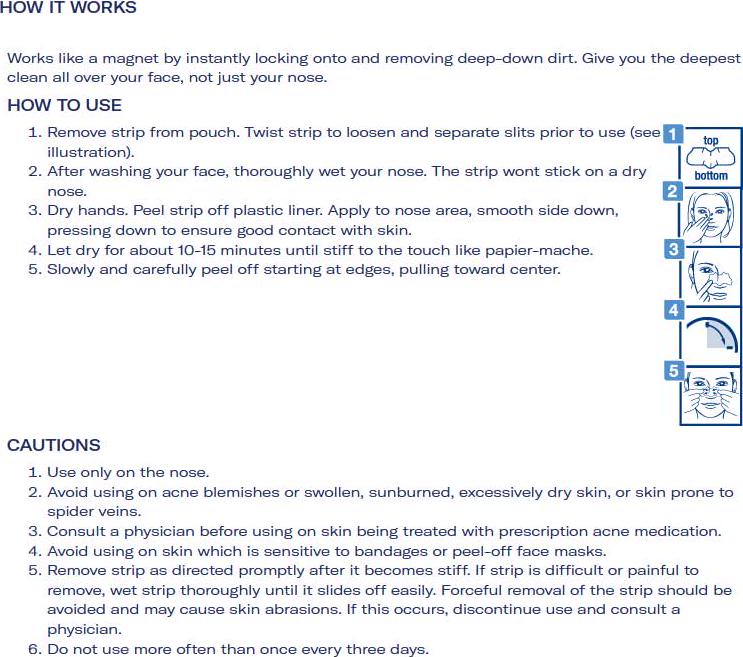 HOW IT WORKS

Works like a magnet by instantly locking onto and removing deep-down dirt. Give you the deepest clean all over your face, not just your nose.

HOW TO USE

1. Remove strip from pouch. Twist strip to loosen and separate slits prior to use (see illustration).
2. After washing your face, thoroughly wet your nose. The strip wont stick on a dry nose.
3. Dry hands. Peel strip off plastic liner. Apply to nose area, smooth side down, pressing down to ensure good contact with skin.
4. Let dry for about 10-15 minutes until stiff to the touch like papier-mache.
5. Slowly and carefully peel off starting at edges, pulling toward center.

1 top bottom
2
3
4
5

CAUTIONS

1. Use only on the nose.
2. Avoid using on acne blemishes or swollen, sunburned, excessively dry skin, or skin prone to spider veins.
3. Consult a physician before using on skin being treated with prescription acne medication.
4. Avoid using on skin which is sensitive to bandages or peel-off face masks.
5. Remove strip as directed promptly after it becomes stiff. If strip is difficult or painful to remove, wet strip thoroughly until it slides off easily. Forceful removal of the strip should be avoided and may cause skin abrasions. If this occurs, discontinue use and consult a physician.
6. Do not use more often than once every three days.